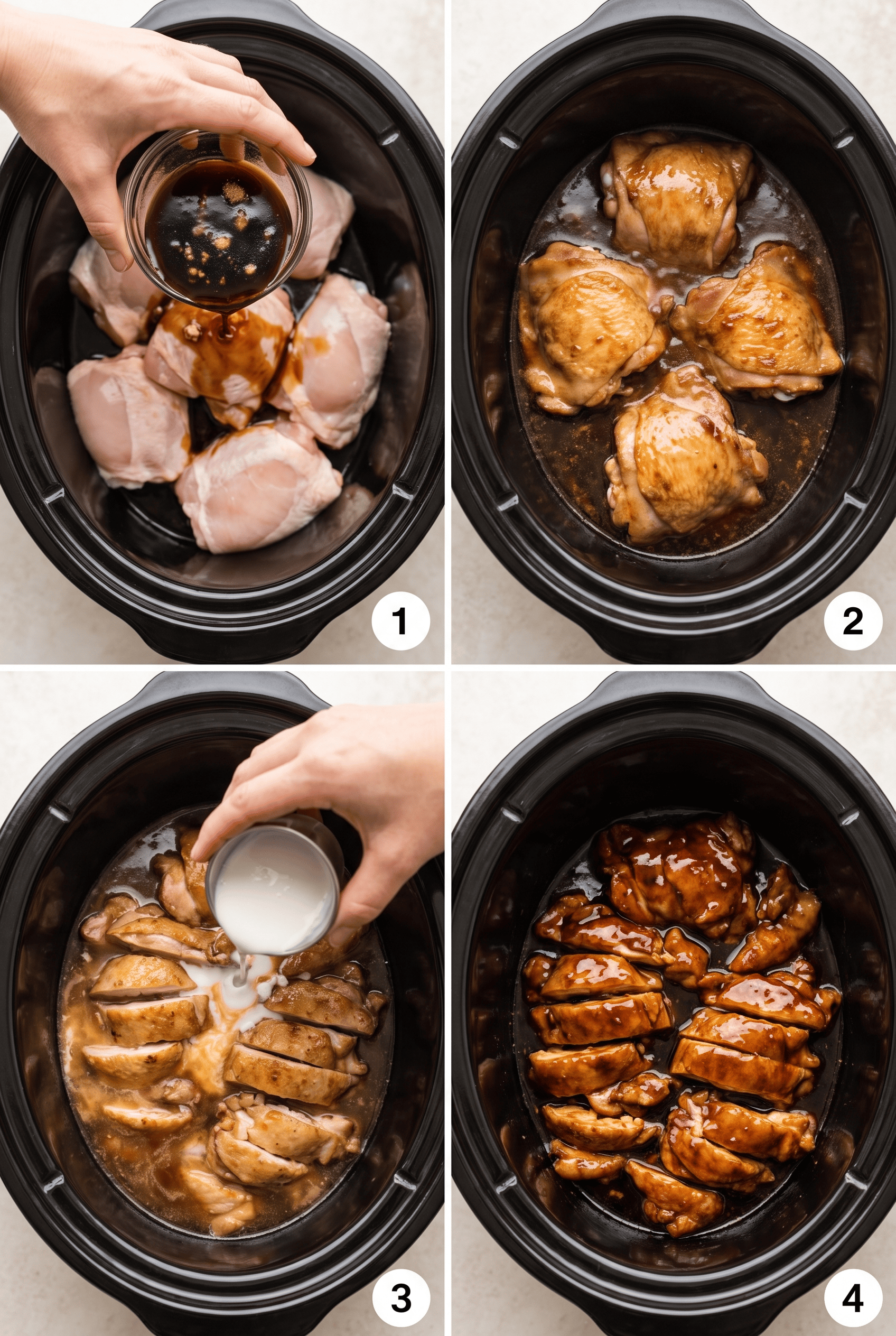 1

2

3

4